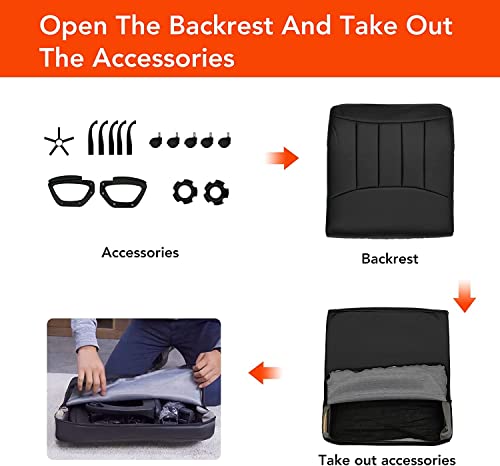 Open The Backrest And Take Out The Accessories

Accessories

Backrest

Take out accessories