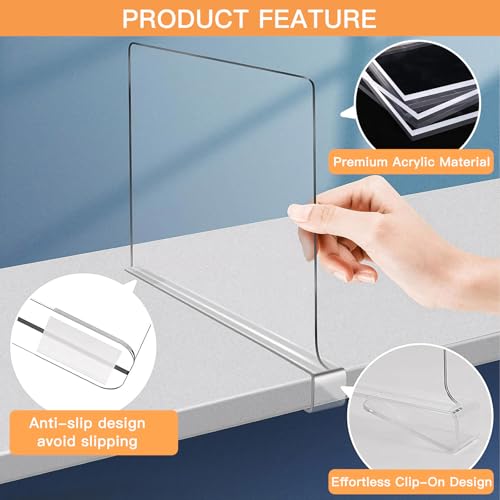 PRODUCT FEATURE

Premium Acrylic Material

Anti-slip design avoid slipping

Effortless Clip-On Design