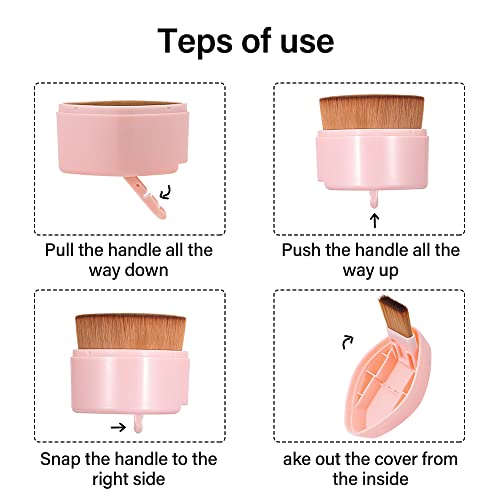 Teps of use

Pull the handle all the way down

Push the handle all the way up

Snap the handle to the right side

ake out the cover from the inside