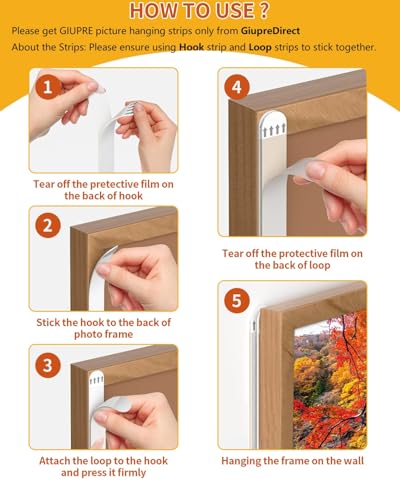 HOW TO USE ?

Please get GIUPRE picture hanging strips only from GiupreDirect

About the Strips: Please ensure using Hook strip and Loop strips to stick together.

1

Tear off the pretective film on the back of hook

2

Stick the hook to the back of photo frame

3

Attach the loop to the hook and press it firmly

4

Tear off the protective film on the back of loop

5

Hanging the frame on the wall