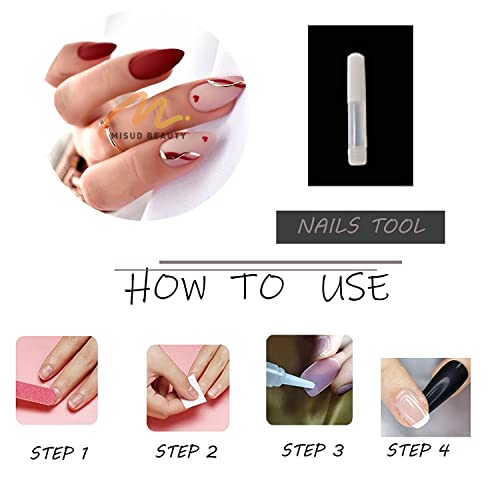 MISUD BEAUTY

NAILS TOOL

HOW TO USE

STEP 1

STEP 2

STEP 3

STEP 4