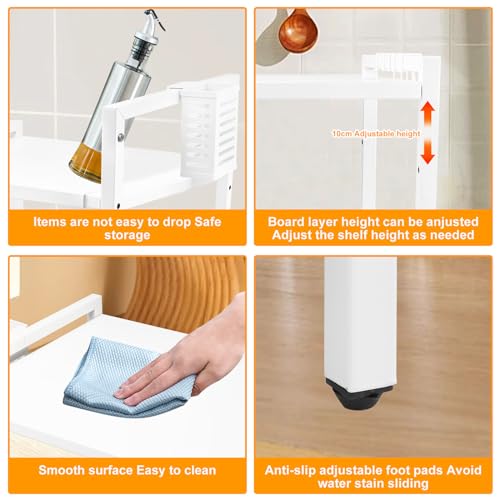 Items are not easy to drop Safe storage

10cm Adjustable height

Board layer height can be anjusted Adjust the shelf height as needed

Smooth surface Easy to clean

Anti-slip adjustable foot pads Avoid water stain sliding