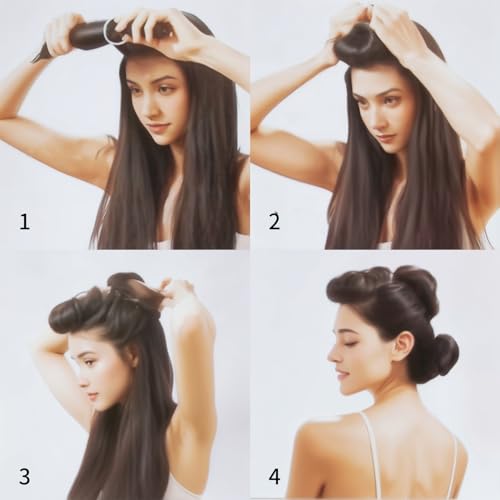 1

2

3

4