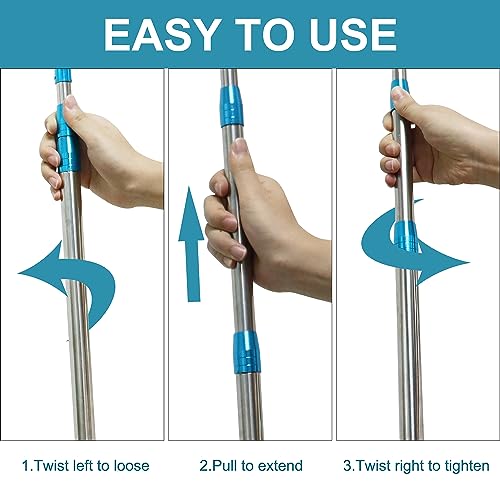 EASY TO USE

1.Twist left to loose

2.Pull to extend

3.Twist right to tighten