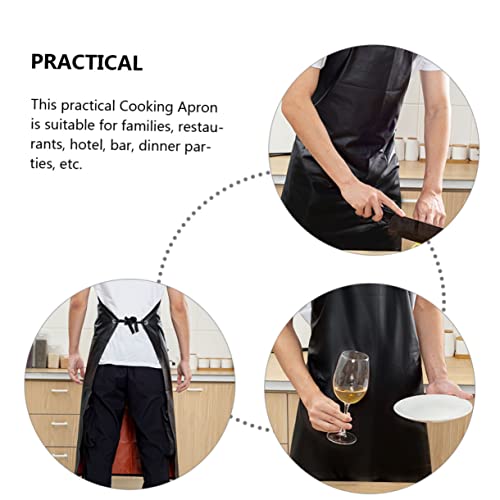 PRACTICAL

This practical Cooking Apron is suitable for families, restaurants, hotel, bar, dinner parties, etc.