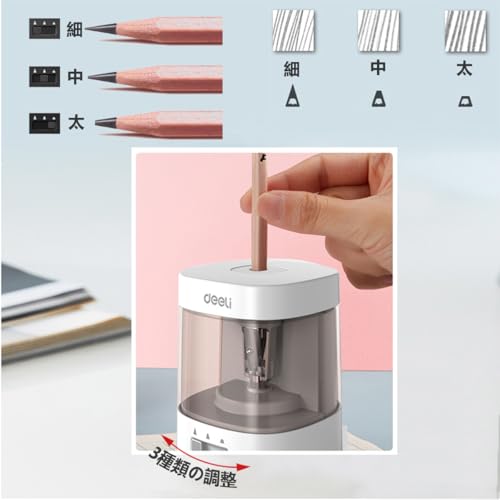 細
中
太

細
中
太

deeli

3種類の調整