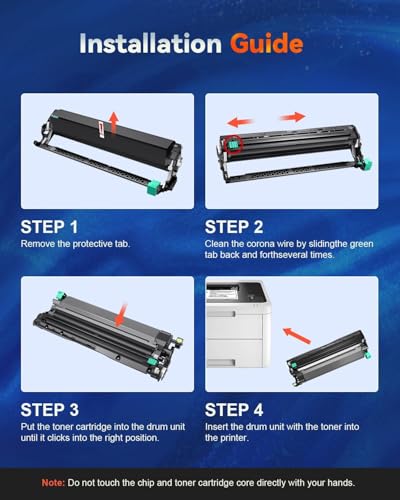 Installation Guide

STEP 1
Remove the protective tab.

STEP 2
Clean the corona wire by slidingthe green tab back and forthseveral times.

STEP 3
Put the toner cartridge into the drum unit until it clicks into the right position.

STEP 4
Insert the drum unit with the toner into the printer.

Note: Do not touch the chip and toner cartridge core directly with your hands.