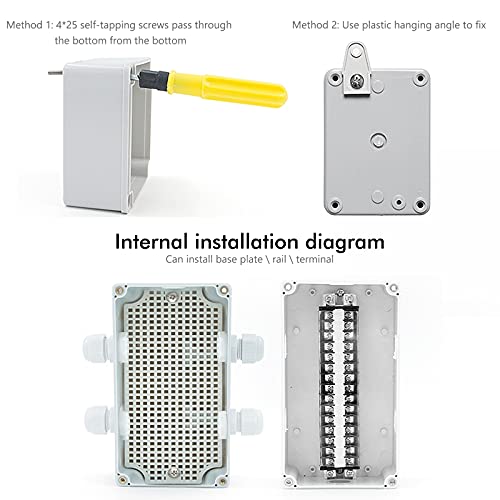 Method 1: 4*25 self-tapping screws pass through the bottom from the bottom

Method 2: Use plastic hanging angle to fix

Internal installation diagram

Can install base plate \ rail \ terminal