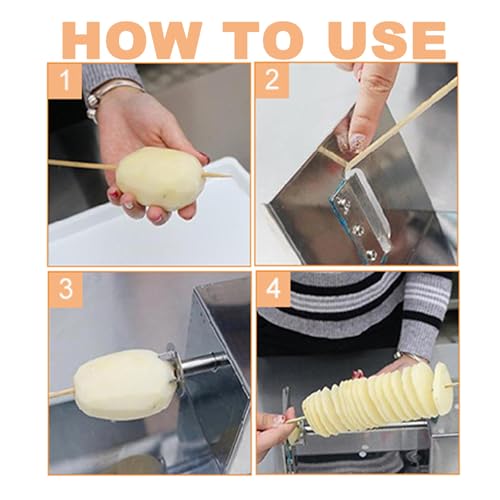 HOW TO USE

1

2

3

4