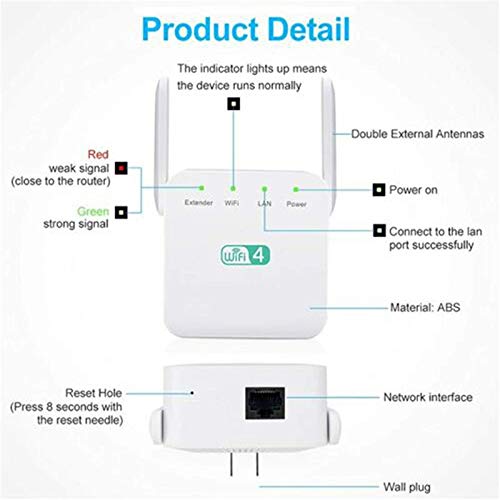 Product Detail

The indicator lights up means the device runs normally

Double External Antennas

Red
weak signal
(close to the router)

Green
strong signal

Extender WiFi LAN Power

Power on

Connect to the lan port successfully

WiFi 4

Material: ABS

Reset Hole
(Press 8 seconds with the reset needle)

Network interface

Wall plug