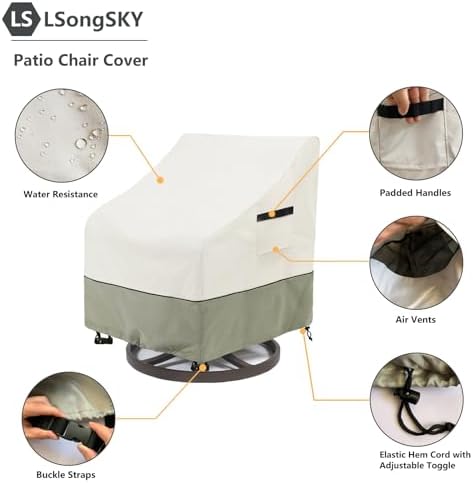 LS LSongSKY

Patio Chair Cover

Water Resistance

Padded Handles

Air Vents

Buckle Straps

Elastic Hem Cord with Adjustable Toggle