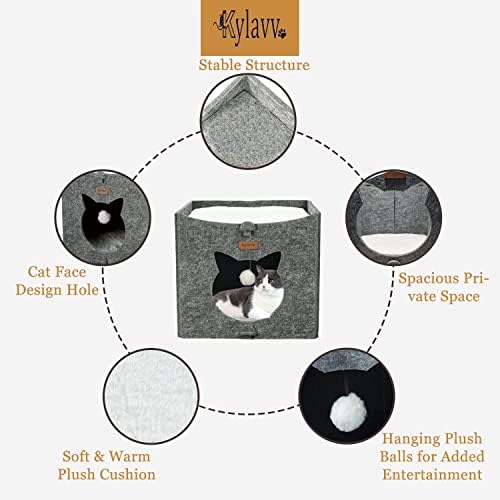 Kylavv

Stable Structure

Cat Face Design Hole

Spacious Private Space

Soft & Warm Plush Cushion

Hanging Plush Balls for Added Entertainment