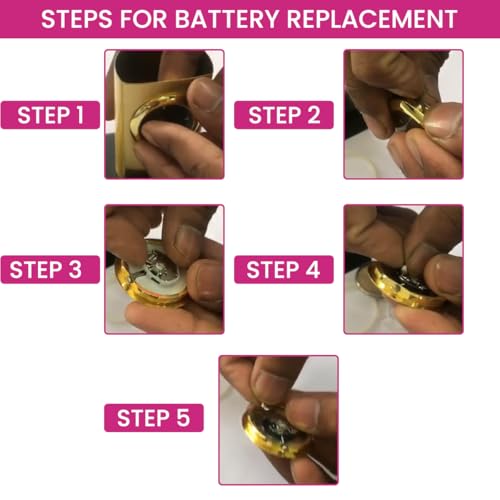 STEPS FOR BATTERY REPLACEMENT

STEP 1

STEP 2

STEP 3

STEP 4

STEP 5