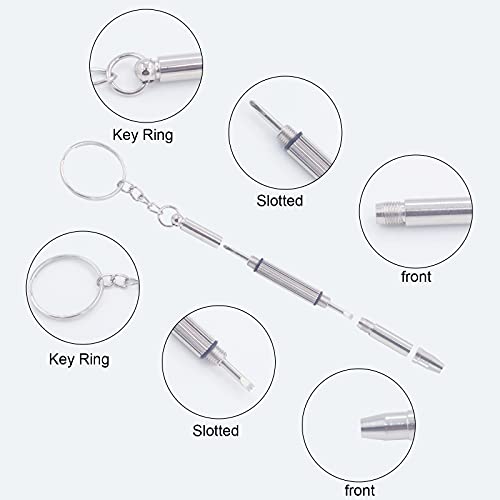 Key Ring

Slotted

front

Key Ring

Slotted

front