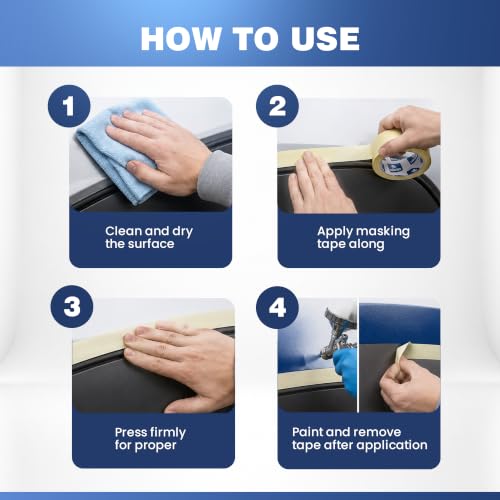 HOW TO USE

1

Clean and dry the surface

2

Apply masking tape along

3

Press firmly for proper

4

Paint and remove tape after application