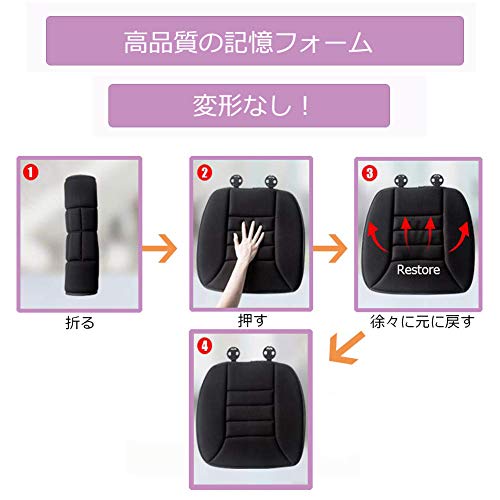 高品質の記憶フォーム

変形なし！

1
折る

2
押す

3
Restore
徐々に元に戻す

4