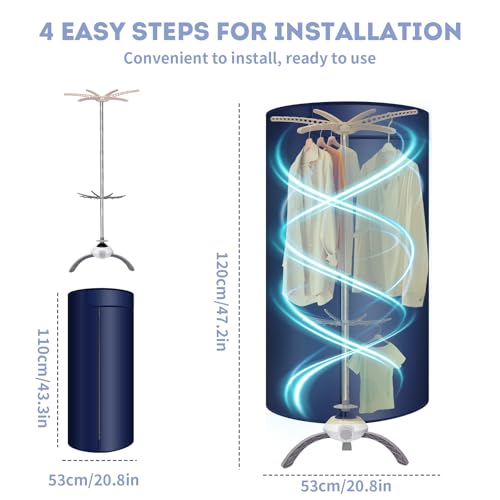 4 EASY STEPS FOR INSTALLATION

Convenient to install, ready to use

110cm/43.3in

53cm/20.8in

120cm/47.2in

53cm/20.8in