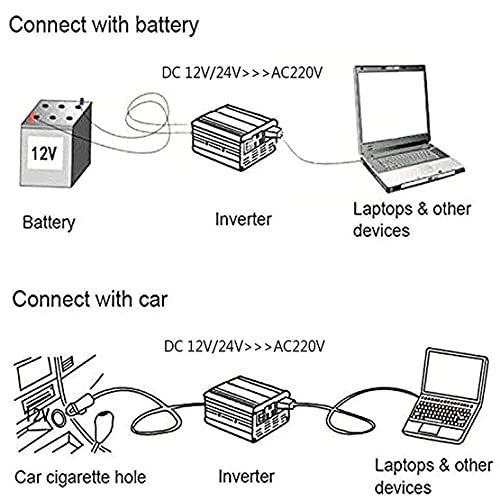 Connect with battery

DC 12V/24V>>>AC220V

12V

Battery

Inverter

Laptops & other devices

Connect with car

DC 12V/24V>>>AC220V

12V

Car cigarette hole

Inverter

Laptops & other devices