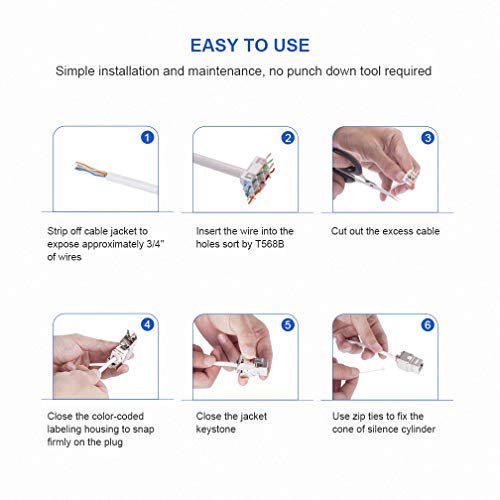 EASY TO USE

Simple installation and maintenance, no punch down tool required

1

Strip off cable jacket to expose approximately 3/4" of wires

2

Insert the wire into the holes sort by T568B

3

Cut out the excess cable

4

Close the color-coded labeling housing to snap firmly on the plug

5

Close the jacket keystone

6

Use zip ties to fix the cone of silence cylinder