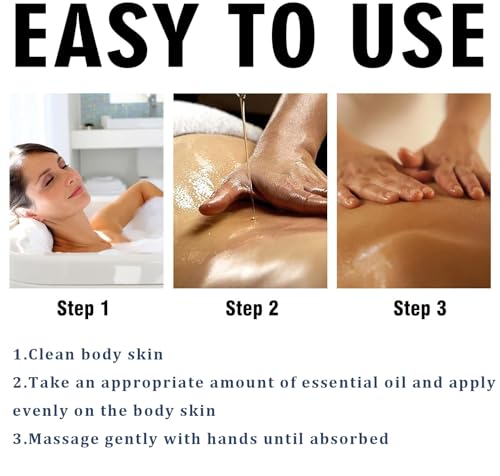 EASY TO USE

Step 1

Step 2

Step 3

1.Clean body skin

2.Take an appropriate amount of essential oil and apply evenly on the body skin

3.Massage gently with hands until absorbed