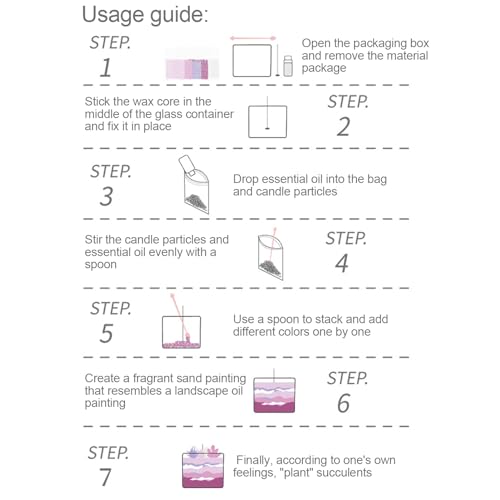 Usage guide:

STEP.
1

Open the packaging box and remove the material package

Stick the wax core in the middle of the glass container and fix it in place

STEP.
2

STEP.
3

Drop essential oil into the bag and candle particles

Stir the candle particles and essential oil evenly with a spoon

STEP.
4

STEP.
5

Use a spoon to stack and add different colors one by one

Create a fragrant sand painting that resembles a landscape oil painting

STEP.
6

STEP.
7

Finally, according to one's own feelings, "plant" succulents