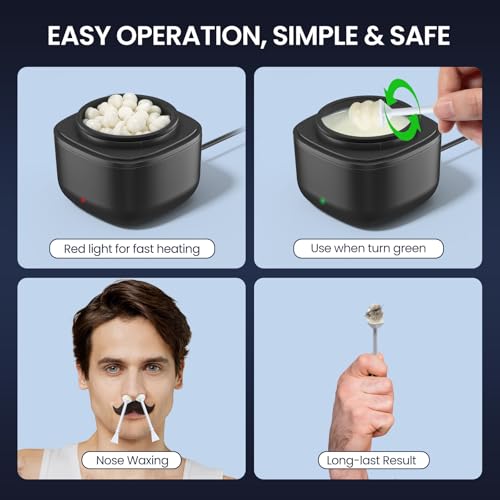 EASY OPERATION, SIMPLE & SAFE

Red light for fast heating

Use when turn green

Nose Waxing

Long-last Result