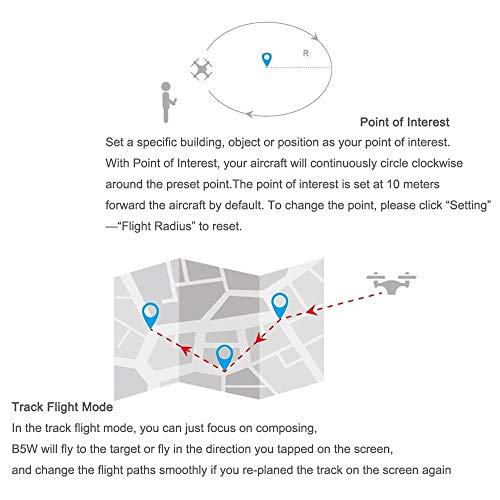 R

Point of Interest

Set a specific building, object or position as your point of interest. With Point of Interest, your aircraft will continuously circle clockwise around the preset point.The point of interest is set at 10 meters forward the aircraft by default. To change the point, please click “Setting” —“Flight Radius” to reset.

Track Flight Mode

In the track flight mode, you can just focus on composing, B5W will fly to the target or fly in the direction you tapped on the screen, and change the flight paths smoothly if you re-planed the track on the screen again