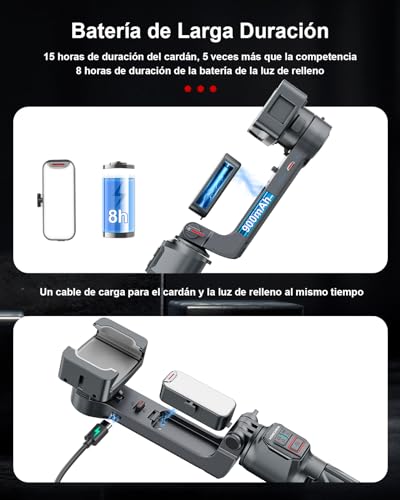 Batería de Larga Duración

15 horas de duración del cardán, 5 veces más que la competencia
8 horas de duración de la batería de la luz de relleno

8h

900mAh

Un cable de carga para el cardán y la luz de relleno al mismo tiempo