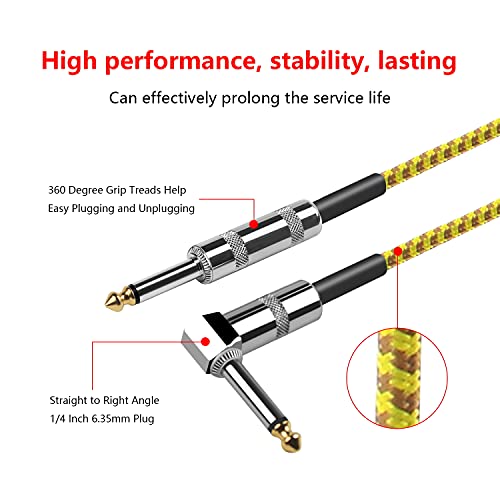 High performance, stability, lasting

Can effectively prolong the service life

360 Degree Grip Treads Help Easy Plugging and Unplugging

Straight to Right Angle 1/4 Inch 6.35mm Plug