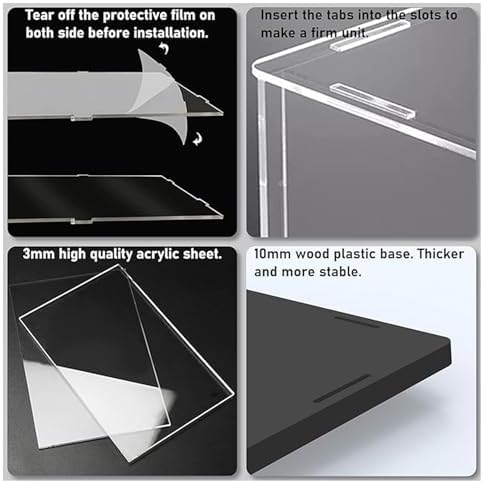 Tear off the protective film on both side before installation.

Insert the tabs into the slots to make a firm unit.

3mm high quality acrylic sheet.

10mm wood plastic base. Thicker and more stable.