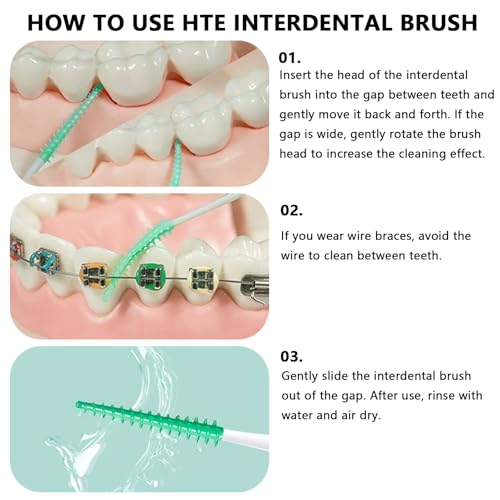 HOW TO USE HTE INTERDENTAL BRUSH

01.
Insert the head of the interdental brush into the gap between teeth and gently move it back and forth. If the gap is wide, gently rotate the brush head to increase the cleaning effect.

02.
If you wear wire braces, avoid the wire to clean between teeth.

03.
Gently slide the interdental brush out of the gap. After use, rinse with water and air dry.