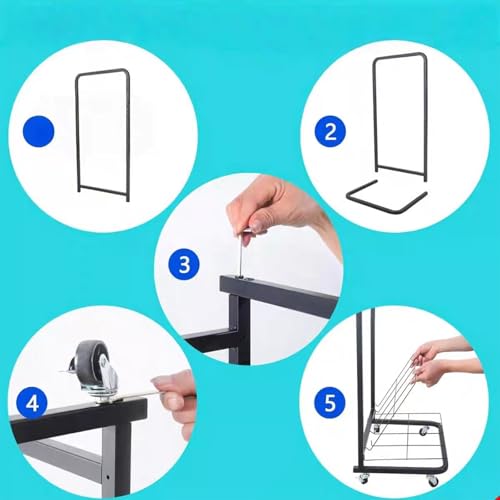 2

3

4

5