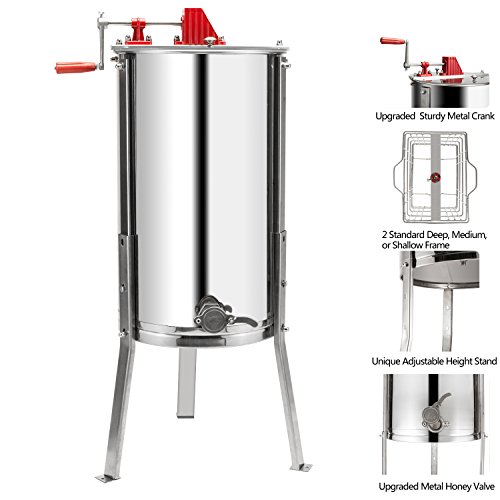 Upgraded  Sturdy Metal Crank

2 Standard Deep, Medium, or Shallow Frame

Unique Adjustable Height Stand

Upgraded Metal Honey Valve