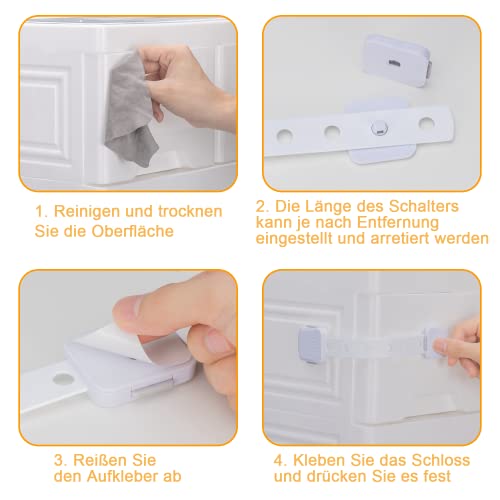 1. Reinigen und trocknen Sie die Oberfläche

2. Die Länge des Schalters kann je nach Entfernung eingestellt und arretiert werden

3. Reißen Sie den Aufkleber ab

4. Kleben Sie das Schloss und drücken Sie es fest