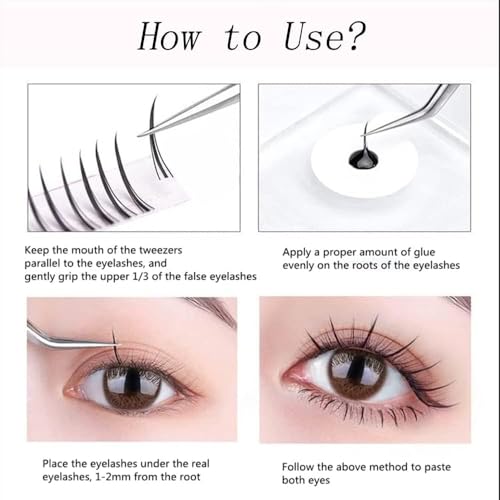 How to Use?

Keep the mouth of the tweezers parallel to the eyelashes, and gently grip the upper 1/3 of the false eyelashes

Apply a proper amount of glue evenly on the roots of the eyelashes

Place the eyelashes under the real eyelashes, 1-2mm from the root

Follow the above method to paste both eyes