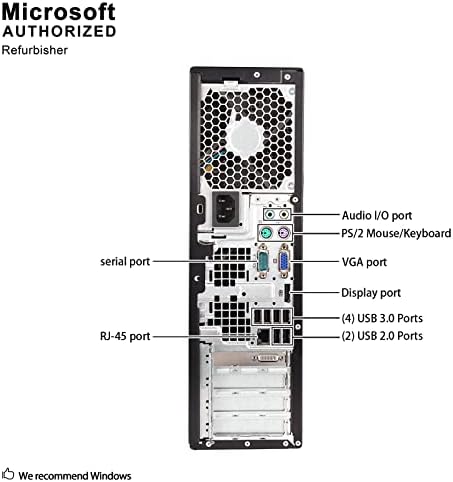 Microsoft
AUTHORIZED
Refurbisher

Audio I/O port
PS/2 Mouse/Keyboard
serial port
VGA port
Display port
(4) USB 3.0 Ports
RJ-45 port
(2) USB 2.0 Ports

We recommend Windows