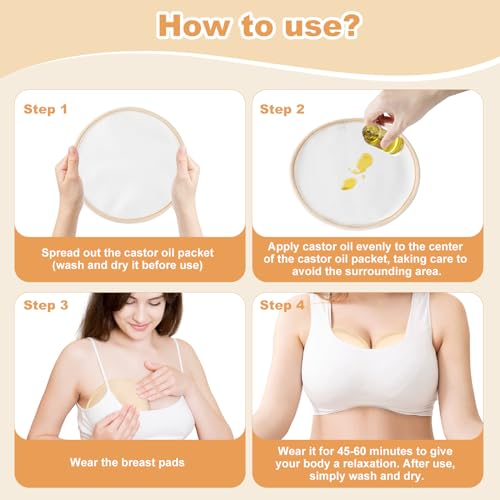 How to use?

Step 1

Spread out the castor oil packet (wash and dry it before use)

Step 2

Apply castor oil evenly to the center of the castor oil packet, taking care to avoid the surrounding area.

Step 3

Wear the breast pads

Step 4

Wear it for 45-60 minutes to give your body a relaxation. After use, simply wash and dry.