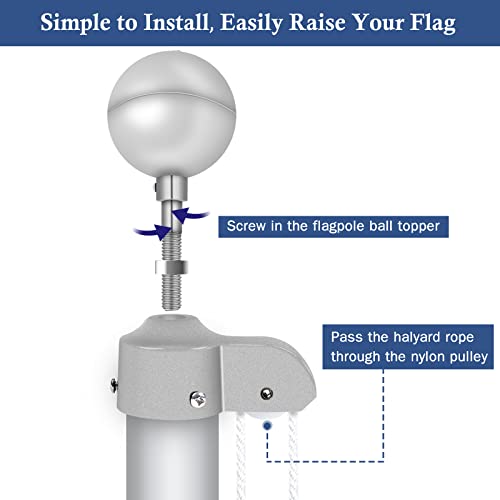 Simple to Install, Easily Raise Your Flag

Screw in the flagpole ball topper

Pass the halyard rope through the nylon pulley