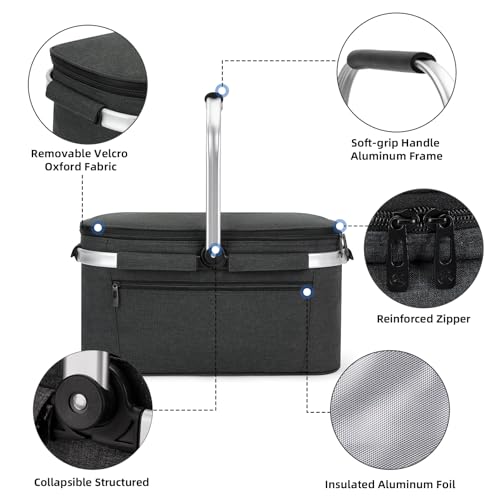 Removable Velcro
Oxford Fabric

Soft-grip Handle
Aluminum Frame

Reinforced Zipper

Collapsible Structured

Insulated Aluminum Foil