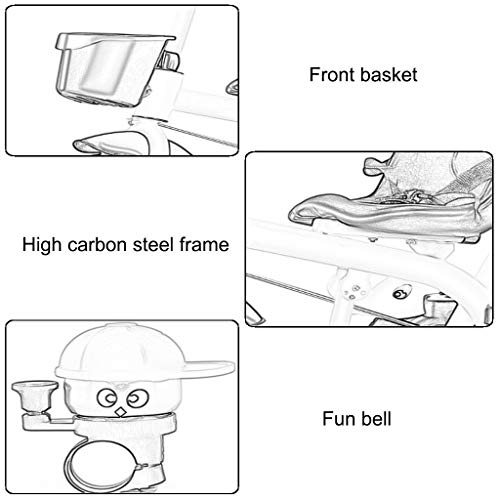 Front basket

High carbon steel frame

Fun bell