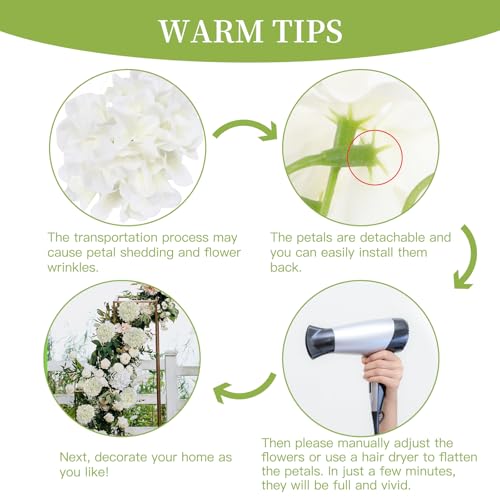 WARM TIPS

The transportation process may cause petal shedding and flower wrinkles.

The petals are detachable and you can easily install them back.

Then please manually adjust the flowers or use a hair dryer to flatten the petals. In just a few minutes, they will be full and vivid.

Next, decorate your home as you like!