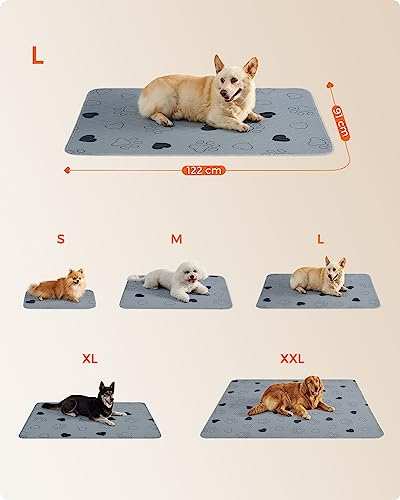 L

91 cm

122 cm

S

M

L

XL

XXL