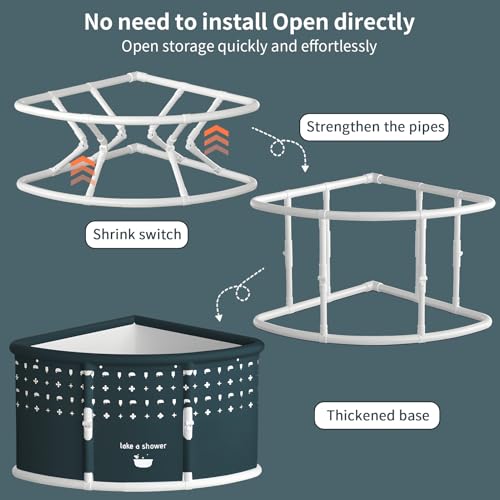 No need to install Open directly
Open storage quickly and effortlessly

Strengthen the pipes

Shrink switch

Thickened base

take a shower