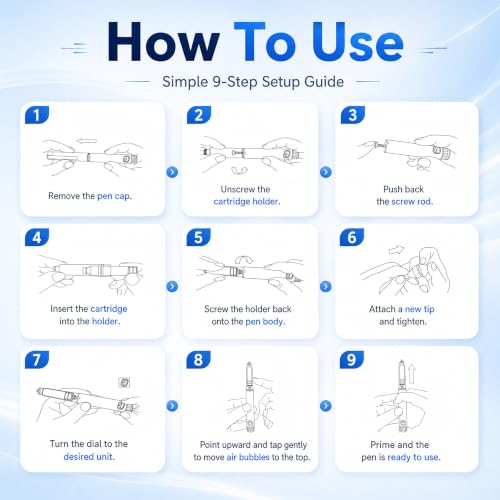 How To Use

Simple 9-Step Setup Guide

1
Remove the pen cap.

2
Unscrew the cartridge holder.

3
Push back the screw rod.

4
Insert the cartridge into the holder.

5
Screw the holder back onto the pen body.

6
Attach a new tip and tighten.

7
Turn the dial to the desired unit.

8
Point upward and tap gently to move air bubbles to the top.

9
Prime and the pen is ready to use.