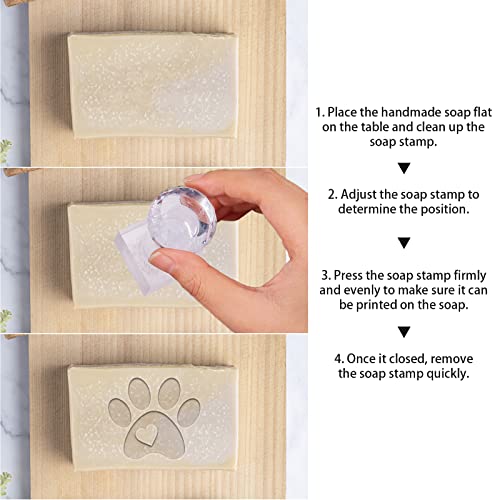 1. Place the handmade soap flat on the table and clean up the soap stamp.

▼

2. Adjust the soap stamp to determine the position.

▼

3. Press the soap stamp firmly and evenly to make sure it can be printed on the soap.

▼

4. Once it closed, remove the soap stamp quickly.