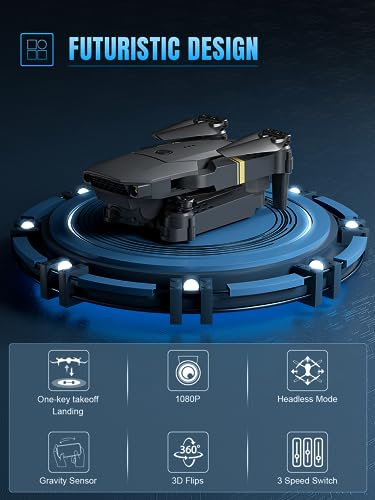 FUTURISTIC DESIGN

One-key takeoff Landing

1080P

Headless Mode

Gravity Sensor

360°

3D Flips

3 Speed Switch