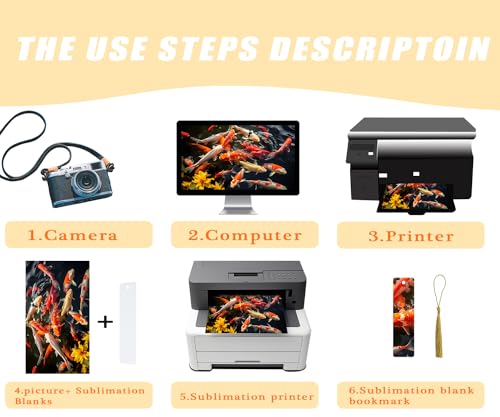 THE USE STEPS DESCRIPTOIN

1.Camera

2.Computer

3.Printer

+

4.picture+ Sublimation Blanks

5.Sublimation printer

6.Sublimation blank bookmark