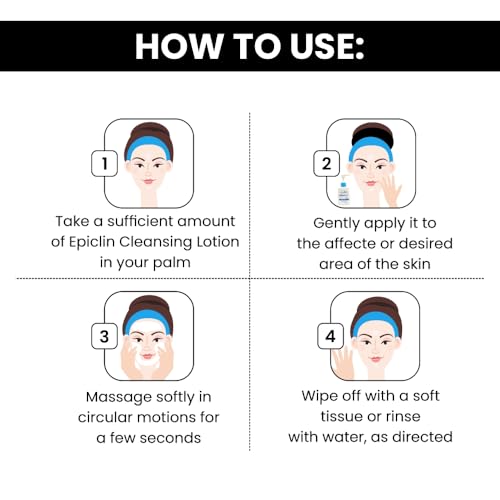 HOW TO USE:

1

Take a sufficient amount of Epiclin Cleansing Lotion in your palm

2

Gently apply it to the affecte or desired area of the skin

3

Massage softly in circular motions for a few seconds

4

Wipe off with a soft tissue or rinse with water, as directed