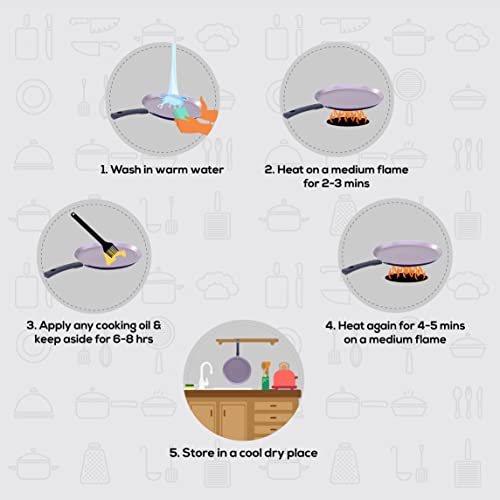 1. Wash in warm water

2. Heat on a medium flame for 2-3 mins

3. Apply any cooking oil & keep aside for 6-8 hrs

4. Heat again for 4-5 mins on a medium flame

5. Store in a cool dry place