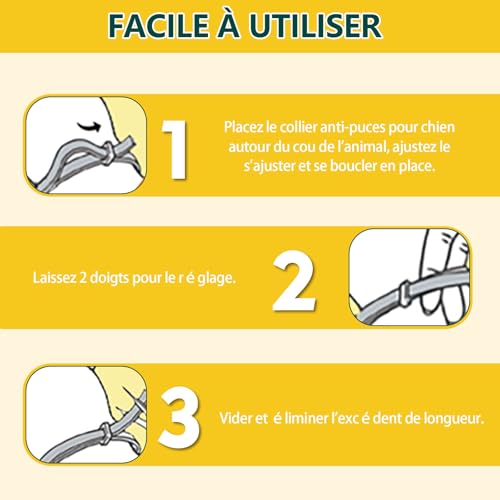 FACILE À UTILISER

1

Placez le collier anti-puces pour chien autour du cou de l'animal, ajustez le s'ajuster et se boucler en place.

Laissez 2 doigts pour le r é glage.

2

3

Vider et é liminer l'exc é dent de longueur.